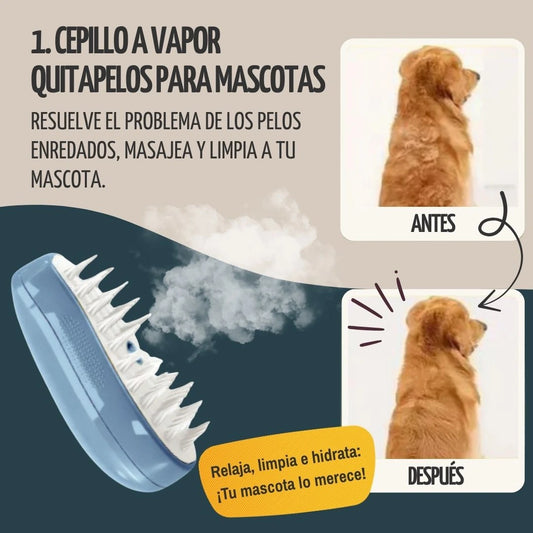 1. CEPILLO A VAPOR QUITAPELOS PARA MASCOTAS

RESUELVE EL PROBLEMA DE LOS PELOS ENREDADOS, MASAJEA Y LIMPIA A TU MASCOTA.

ANTES

DESPUÉS

Relaja, limpia e hidrata: ¡Tu mascota lo merece!