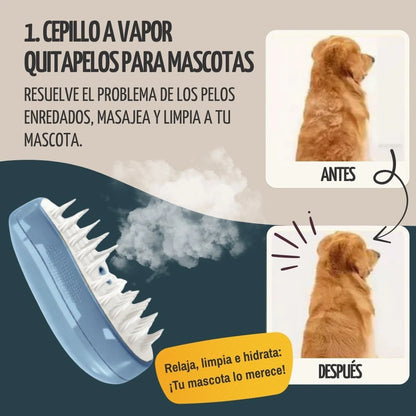 1. CEPILLO A VAPOR QUITAPELOS PARA MASCOTAS

RESUELVE EL PROBLEMA DE LOS PELOS ENREDADOS, MASAJEA Y LIMPIA A TU MASCOTA.

ANTES

DESPUÉS

Relaja, limpia e hidrata: ¡Tu mascota lo merece!