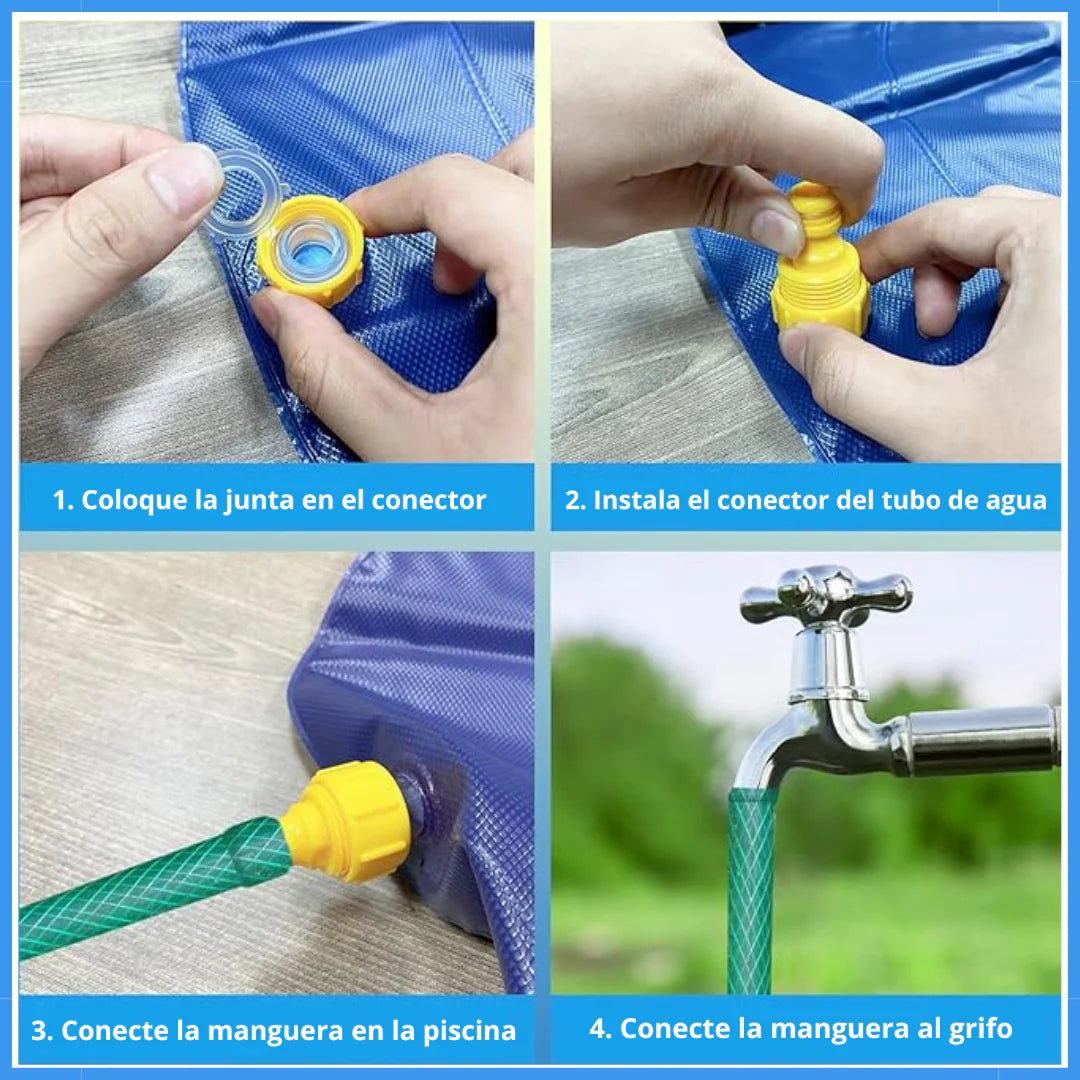 1. Coloque la junta en el conector

2. Instala el conector del tubo de agua

3. Conecte la manguera en la piscina

4. Conecte la manguera al grifo